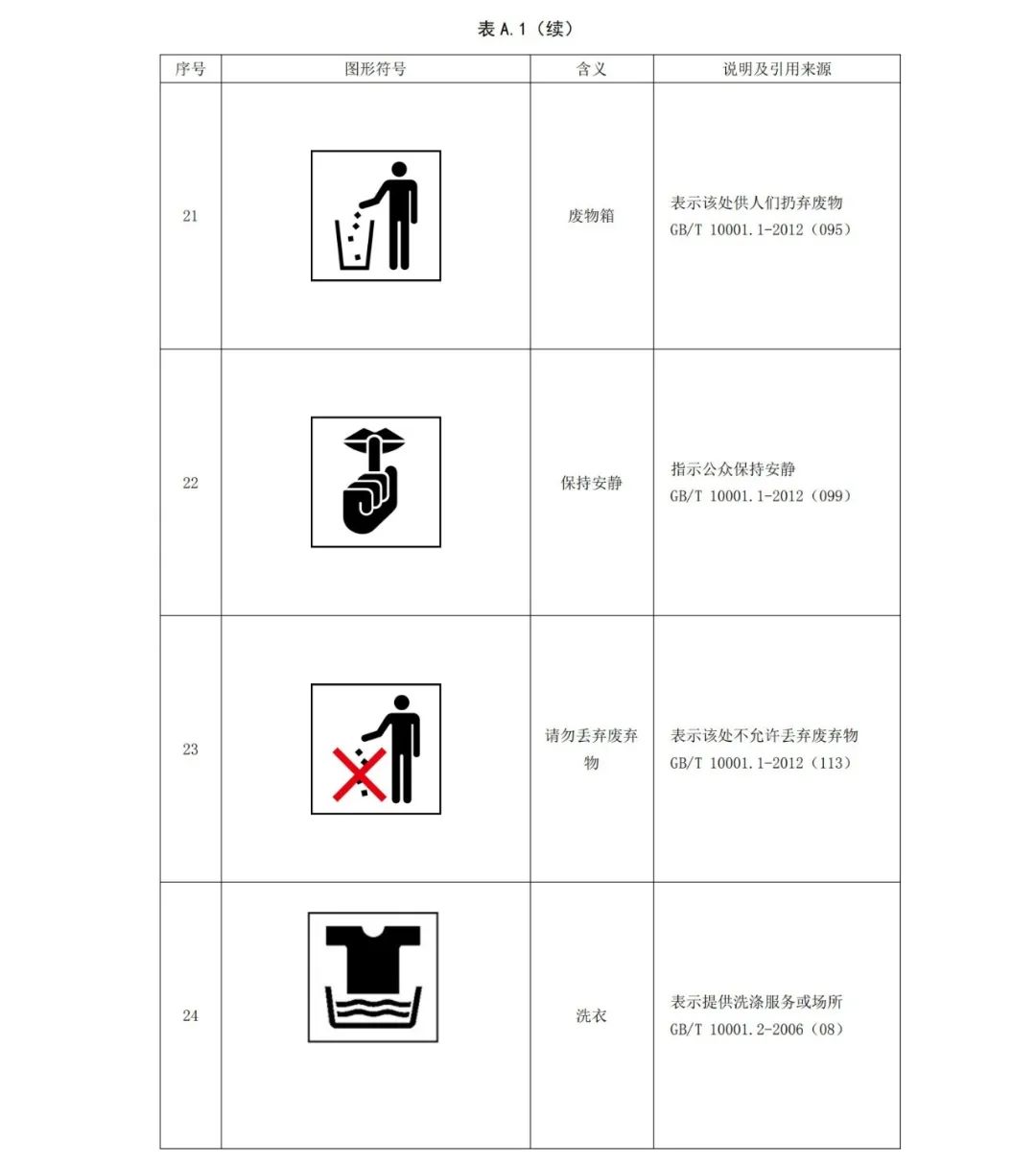 表 A.1（续）

| 序号 | 图形符号 | 含义 | 说明及引用来源 |
|---|---|---|---|
| 21 | | 废物箱 | 表示该处供人们扔弃废物 GB/T 10001.1-2012（095） |
| 22 | | 保持安静 | 指示公众保持安静 GB/T 10001.1-2012（099） |
| 23 | | 请勿丢弃废弃物 | 表示该处不允许丢弃废弃物 GB/T 10001.1-2012（113） |
| 24 | | 洗衣 | 表示提供洗涤服务或场所 GB/T 10001.2-2006（08） |